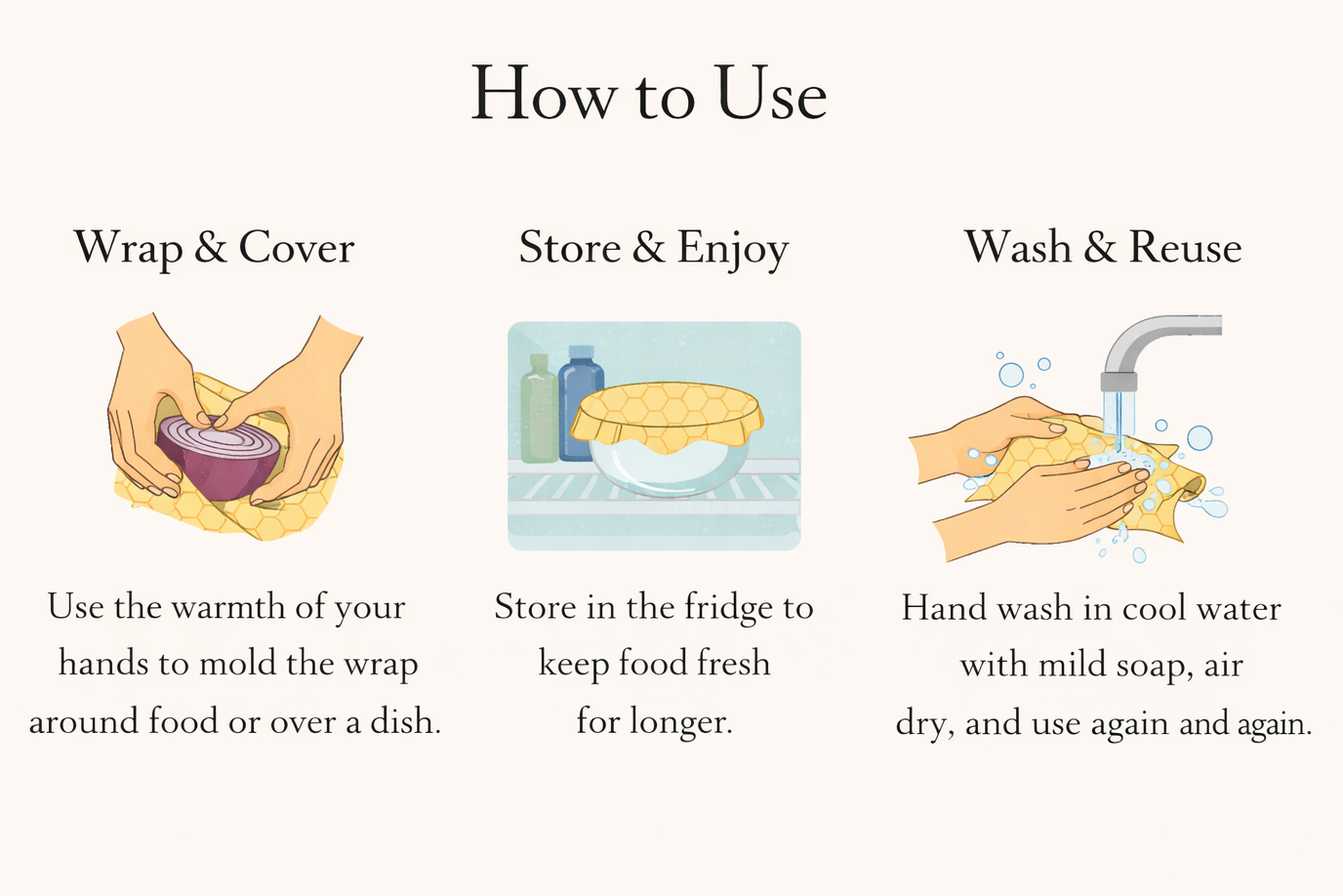 How to Use

Wrap & Cover

Use the warmth of your hands to mold the wrap around food or over a dish.

Store & Enjoy

Store in the fridge to keep food fresh for longer.

Wash & Reuse

Hand wash in cool water with mild soap, air dry, and use again and again.